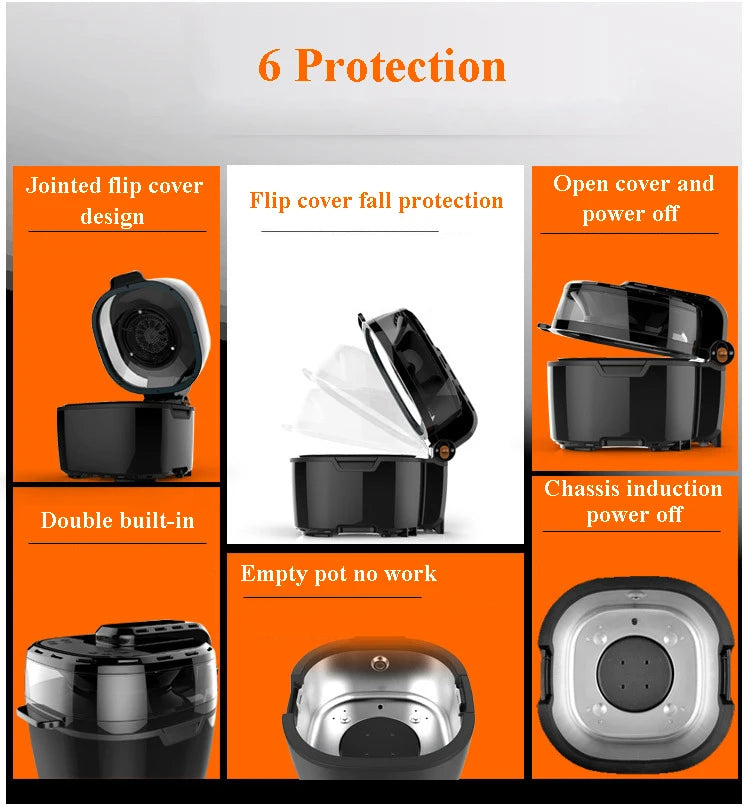 6 Protection

Jointed flip cover design

Flip cover fall protection

Open cover and power off

Double built-in

Empty pot no work

Chassis induction power off