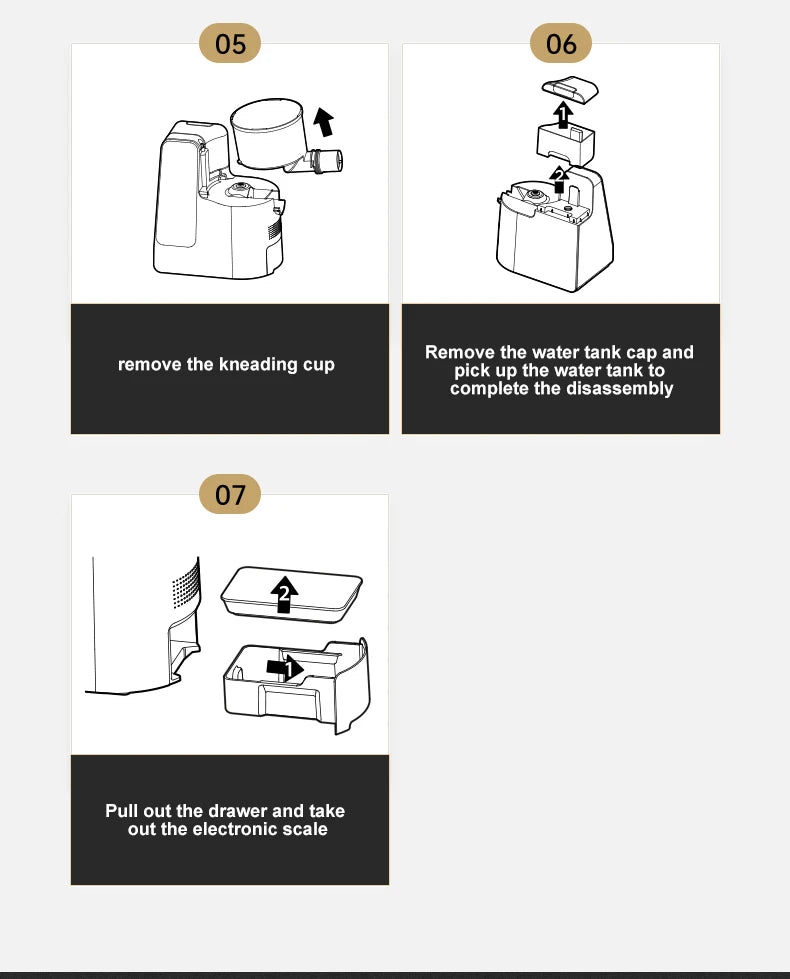 05

remove the kneading cup

06

1

2

Remove the water tank cap and pick up the water tank to complete the disassembly

07

2

1

Pull out the drawer and take out the electronic scale