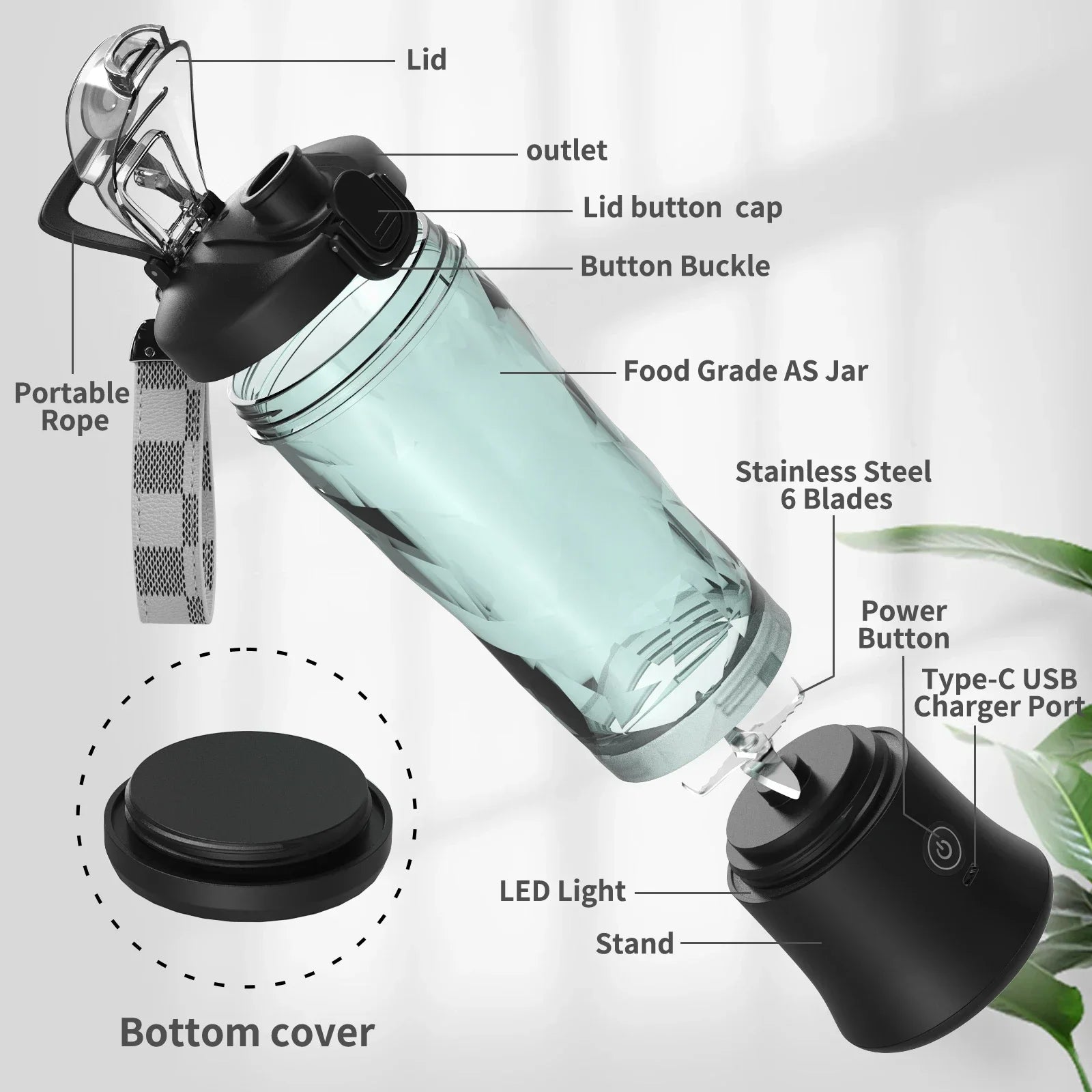 Lid

outlet

Lid button cap

Button Buckle

Portable Rope

Food Grade AS Jar

Stainless Steel 6 Blades

Power Button

Type-C USB Charger Port

LED Light

Stand

Bottom cover